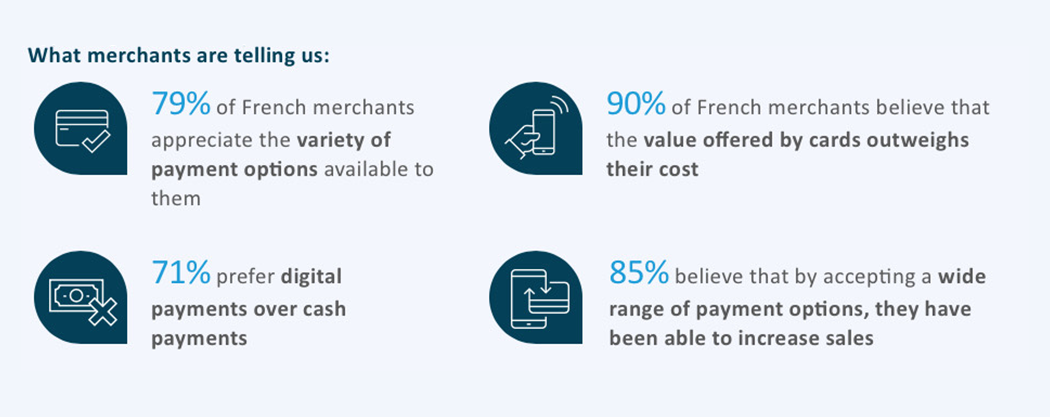 What merchants are telling us:

79% of French merchants appreciate the variety of payment options available to them

90% of French merchants believe that the value offered by cards outweighs their cost

71% prefer digital payments over cash payments

85% believe that by accepting a wide range of payment options, they have been able to increase sales